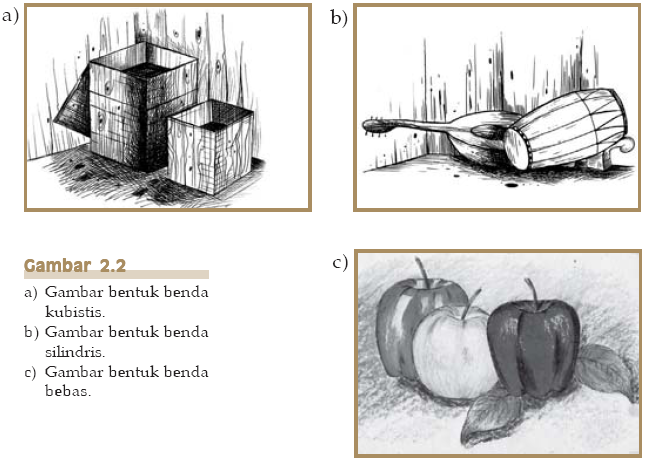 a)

b)

Gambar 2.2

a) Gambar bentuk benda kubistis.
b) Gambar bentuk benda silindris.
c) Gambar bentuk benda bebas.

c)