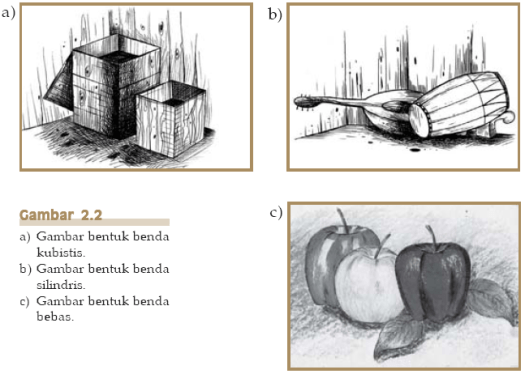 a)

b)

Gambar 2.2

a) Gambar bentuk benda kubistis.
b) Gambar bentuk benda silindris.
c) Gambar bentuk benda bebas.

c)