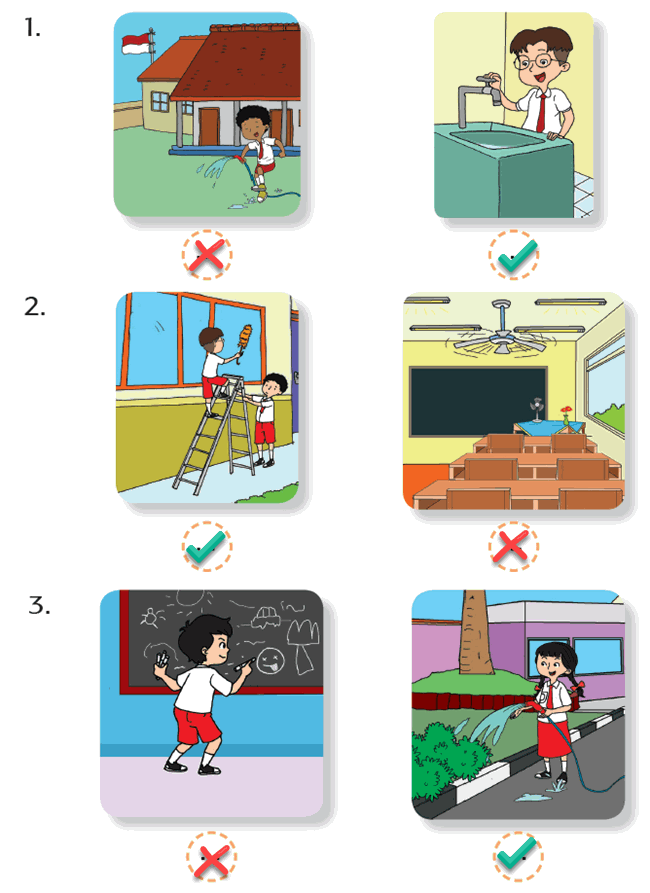 1.

2.

3.