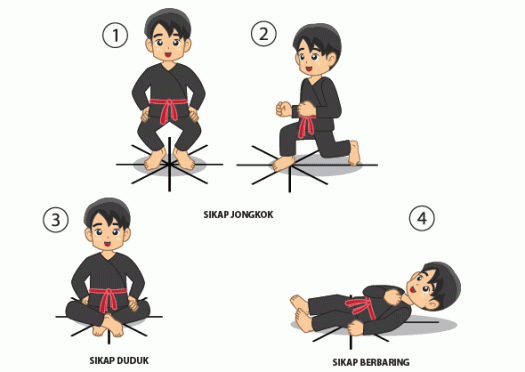 1

2

SIKAP JONGKOK

3

4

SIKAP DUDUK

SIKAP BERBARING