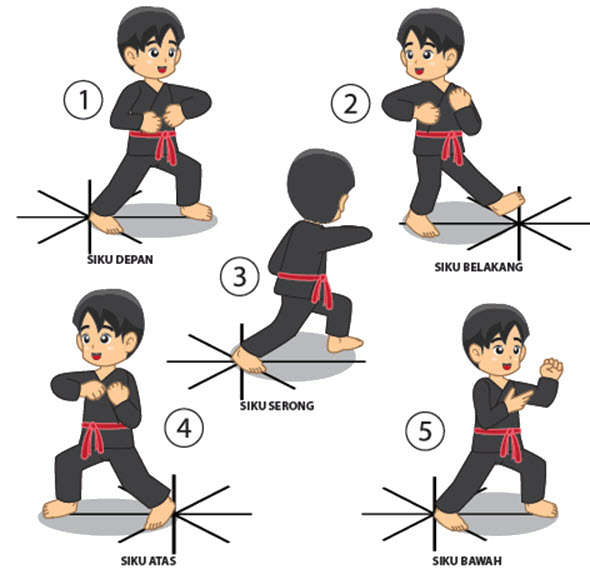 1
SIKU DEPAN

2
SIKU BELAKANG

3
SIKU SERONG

4
SIKU ATAS

5
SIKU BAWAH