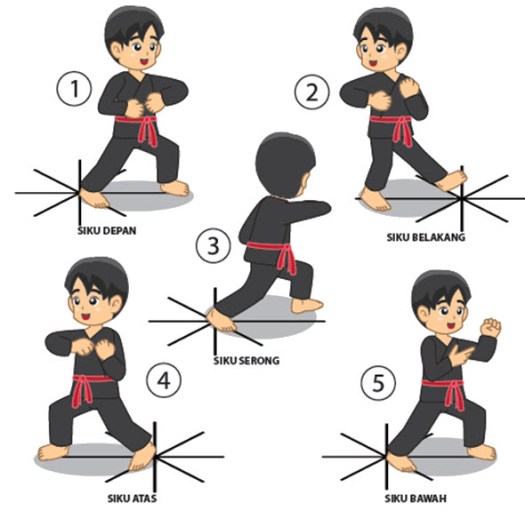 1
SIKU DEPAN

2
SIKU BELAKANG

3
SIKU SERONG

4
SIKU ATAS

5
SIKU BAWAH