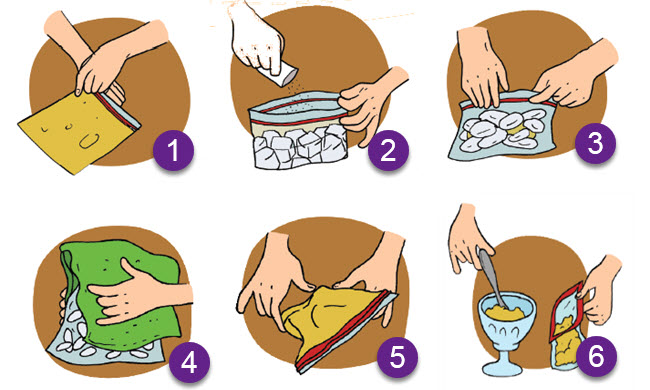 1
2
3
4
5
6