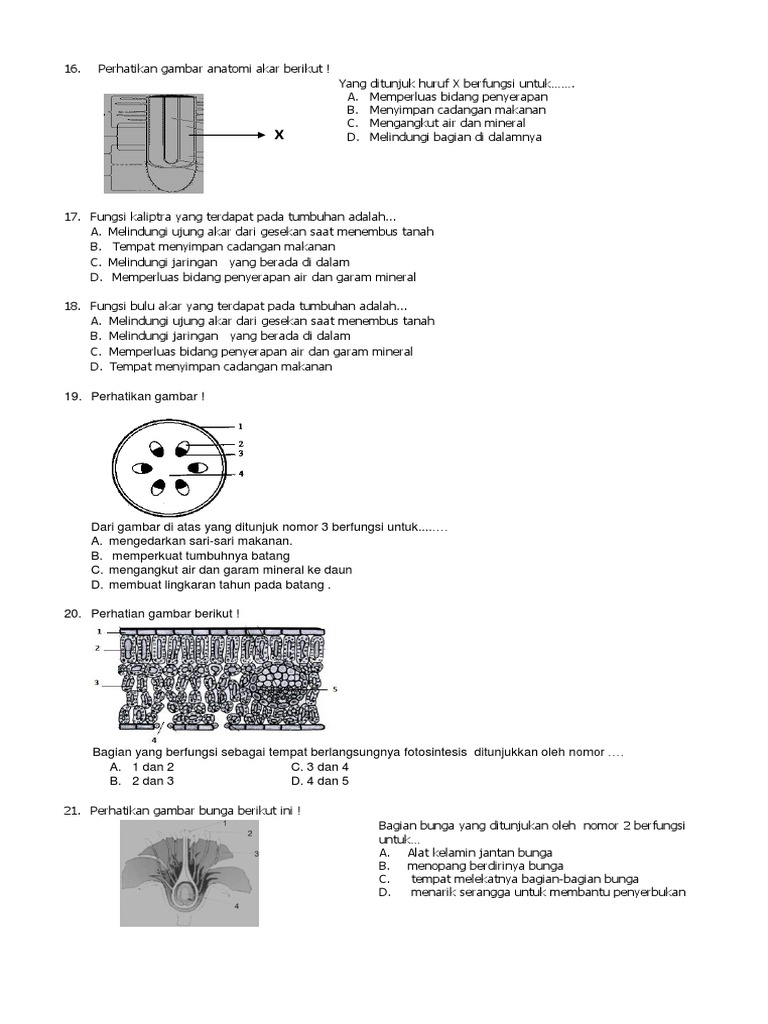 16. Perhatikan gambar anatomi akar berikut !

X

Yang ditunjuk huruf X berfungsi untuk.......
A. Memperluas bidang penyerapan
B. Menyimpan cadangan makanan
C. Mengangkut air dan mineral
D. Melindungi bagian di dalamnya

17. Fungsi kaliptra yang terdapat pada tumbuhan adalah...
A. Melindungi ujung akar dari gesekan saat menembus tanah
B. Tempat menyimpan cadangan makanan
C. Melindungi jaringan yang berada di dalam
D. Memperluas bidang penyerapan air dan garam mineral

18. Fungsi bulu akar yang terdapat pada tumbuhan adalah...
A. Melindungi ujung akar dari gesekan saat menembus tanah
B. Melindungi jaringan yang berada di dalam
C. Memperluas bidang penyerapan air dan garam mineral
D. Tempat menyimpan cadangan makanan

19. Perhatikan gambar !

1
2
3
4

Dari gambar di atas yang ditunjuk nomor 3 berfungsi untuk........
A. mengedarkan sari-sari makanan.
B. memperkuat tumbuhnya batang
C. mengangkut air dan garam mineral ke daun
D. membuat lingkaran tahun pada batang .

20. Perhatian gambar berikut !

1
2
3
4
5

Bagian yang berfungsi sebagai tempat berlangsungnya fotosintesis ditunjukkan oleh nomor ....
A. 1 dan 2
B. 2 dan 3
C. 3 dan 4
D. 4 dan 5

21. Perhatikan gambar bunga berikut ini !

1
2
3
4

Bagian bunga yang ditunjukan oleh nomor 2 berfungsi untuk...
A. Alat kelamin jantan bunga
B. menopang berdirinya bunga
C. tempat melekatnya bagian-bagian bunga
D. menarik serangga untuk membantu penyerbukan