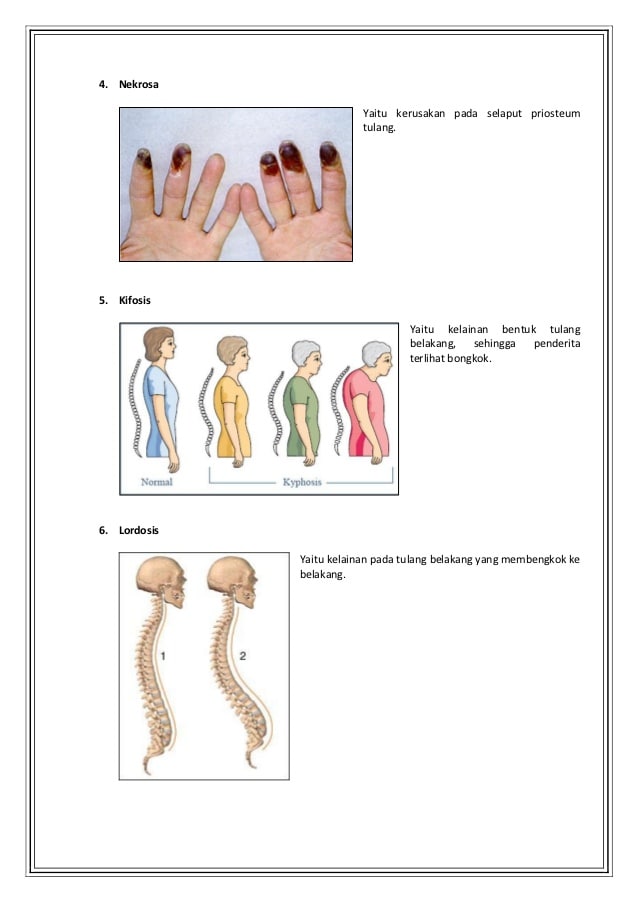 4. Nekrosa

Yaitu kerusakan pada selaput priosteum tulang.

5. Kifosis

Normal

Kyphosis

Yaitu kelainan bentuk tulang belakang, sehingga penderita terlihat bongkok.

6. Lordosis

1

2

Yaitu kelainan pada tulang belakang yang membengkok ke belakang.